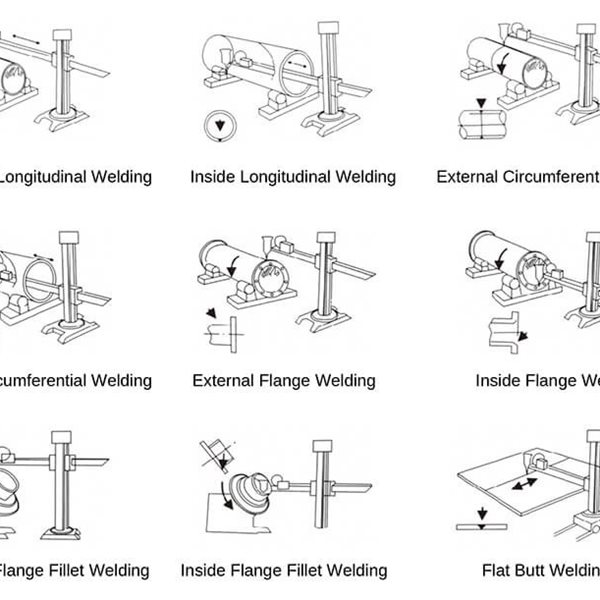 Longitudinal Welding

Inside Longitudinal Welding

External Circumferent

cumferential Welding

External Flange Welding

Inside Flange We

Flange Fillet Welding

Inside Flange Fillet Welding

Flat Butt Weldin